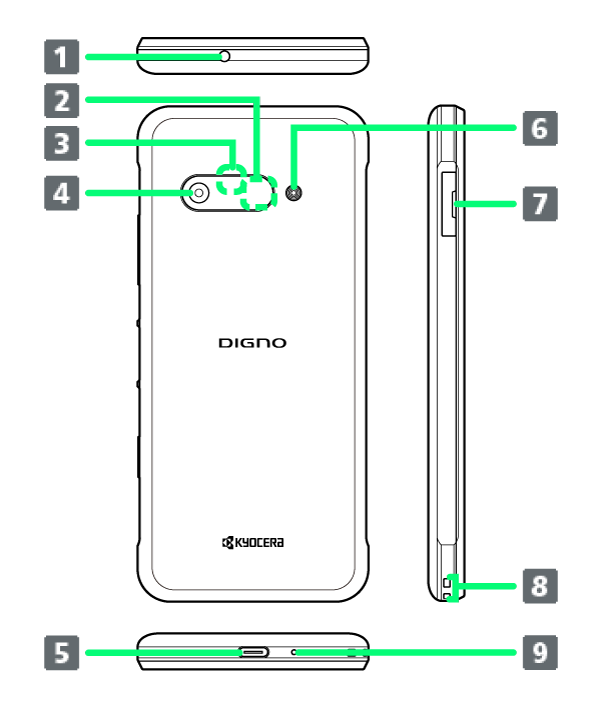 1
2
3
4
6
7
DIGNO
KYOCERA
8
5
9