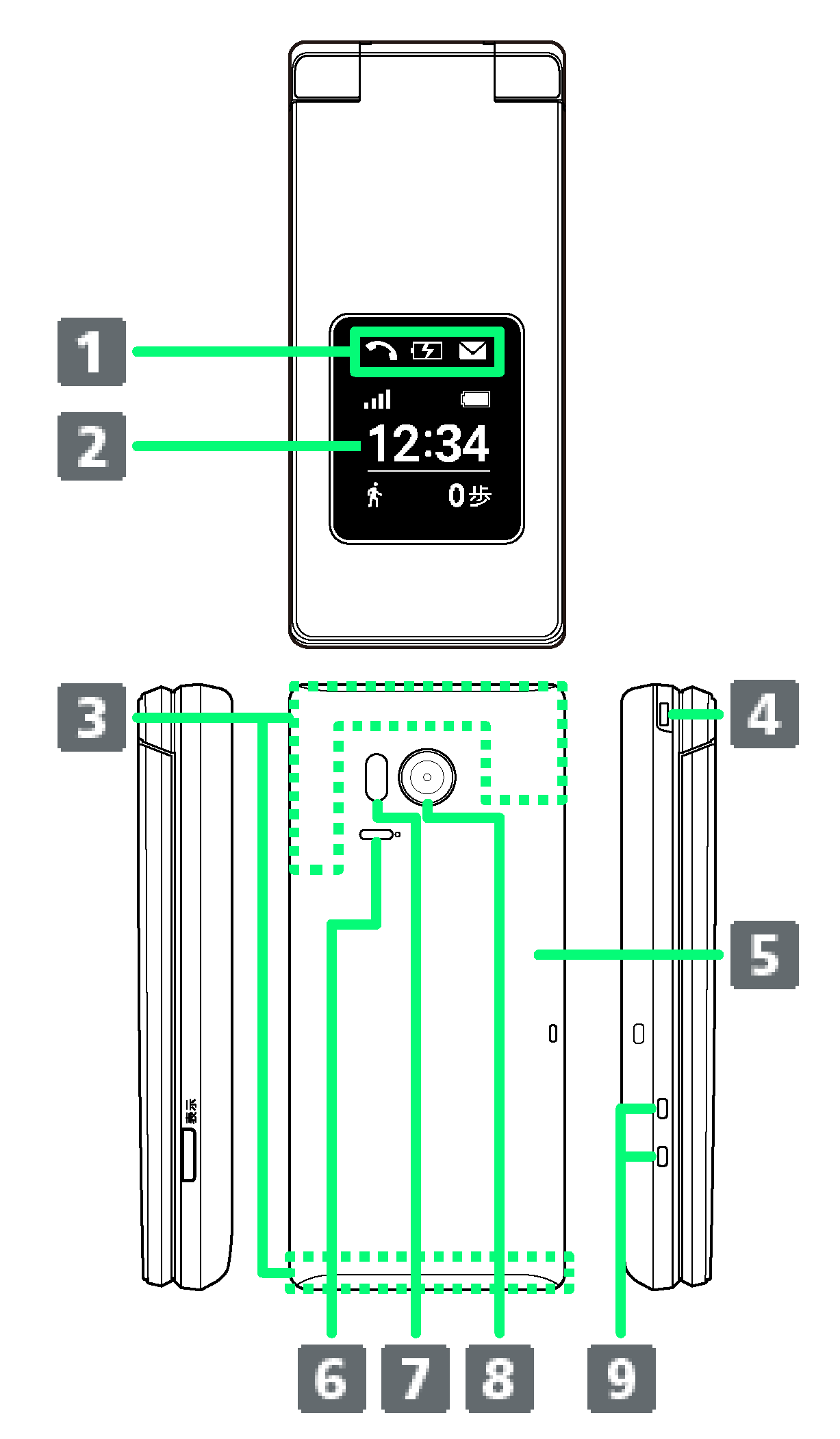 1
2
12:34
0歩
3
4
5
表示
6
7
8
9