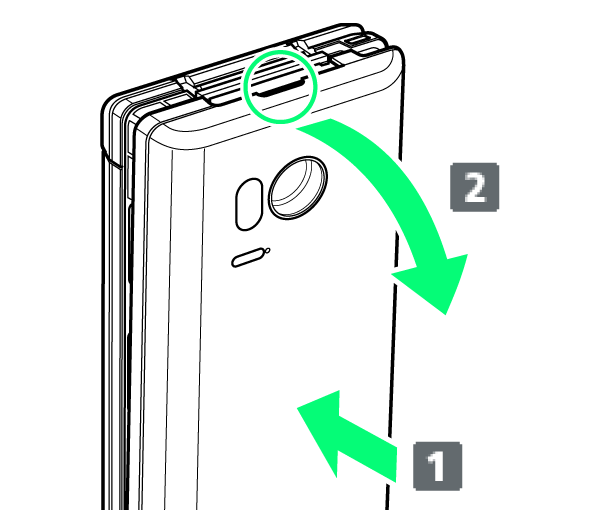 2
1