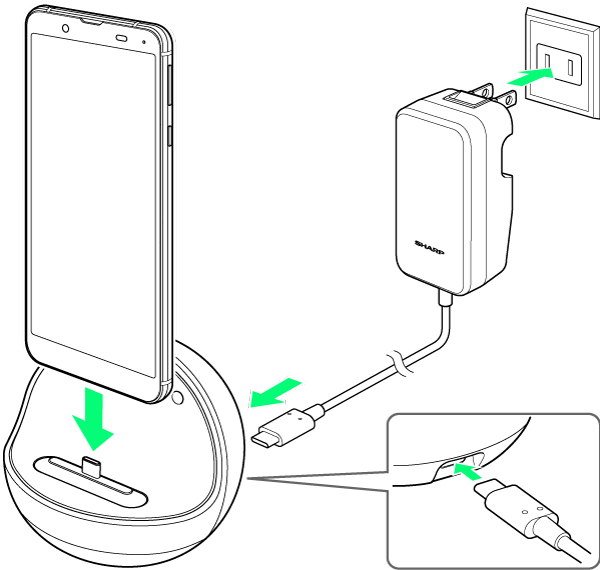 SHARP