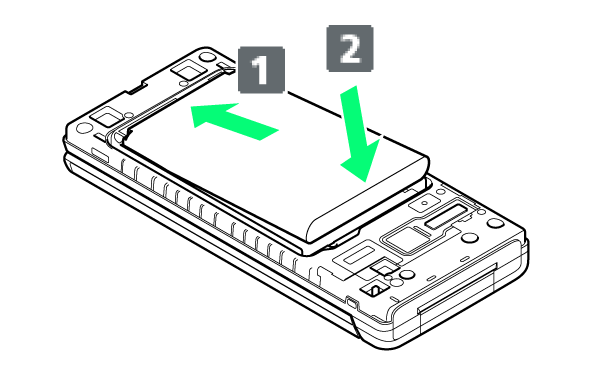 1
2