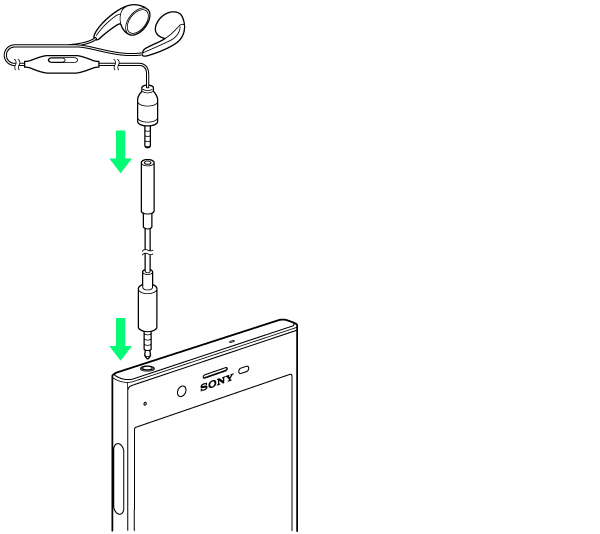 SONY