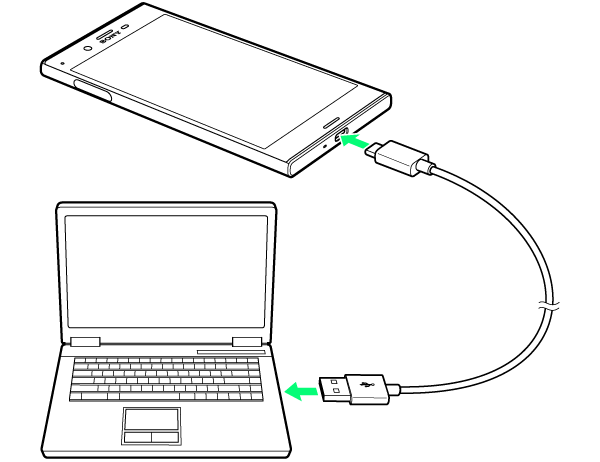 SONY