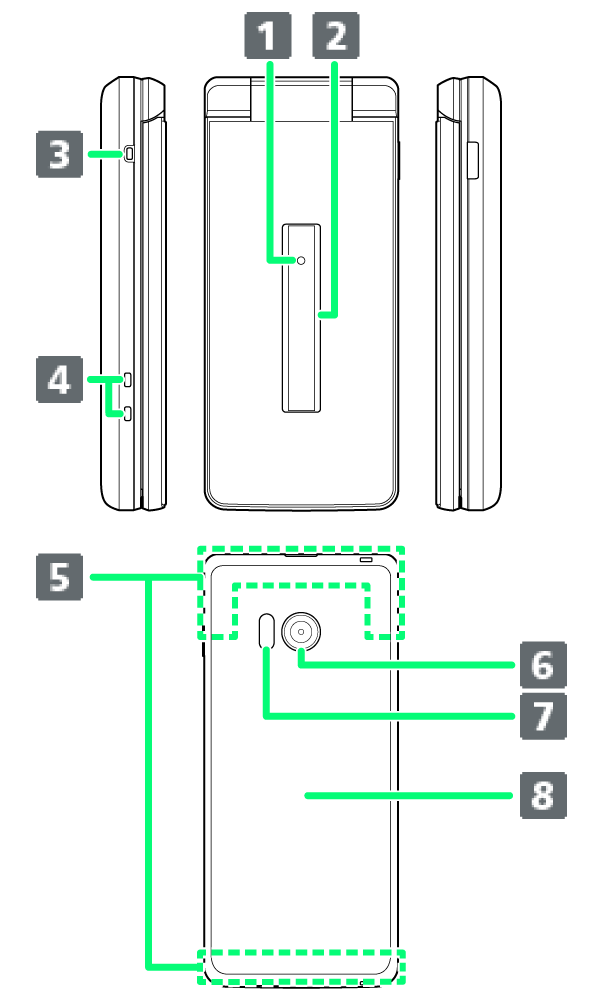 1
2
3
4
5
6
7
8