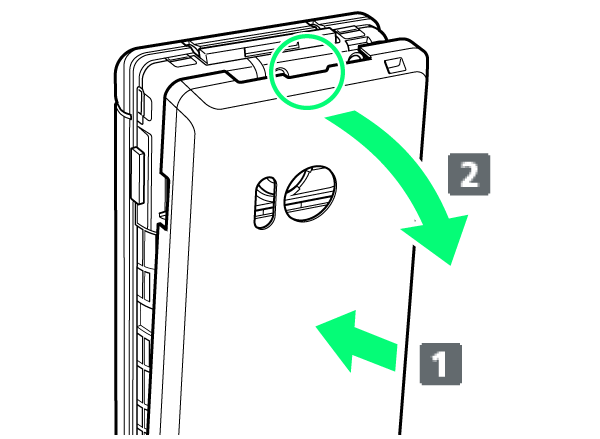 2

1