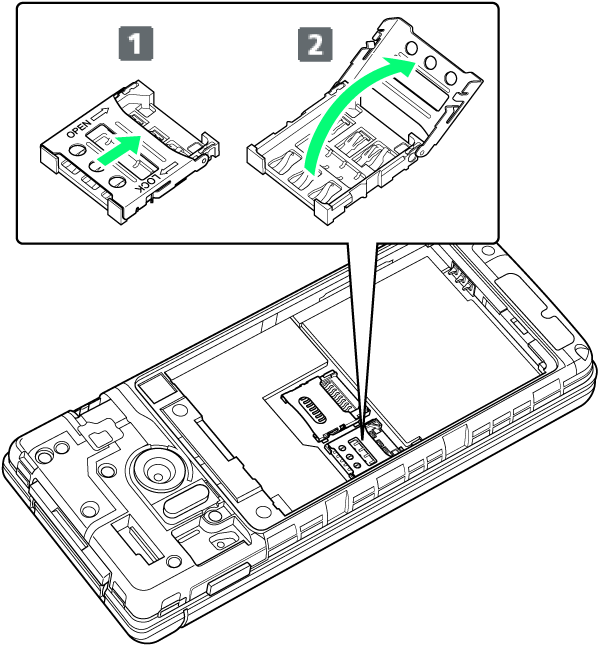 1
OPEN
LOCK
2