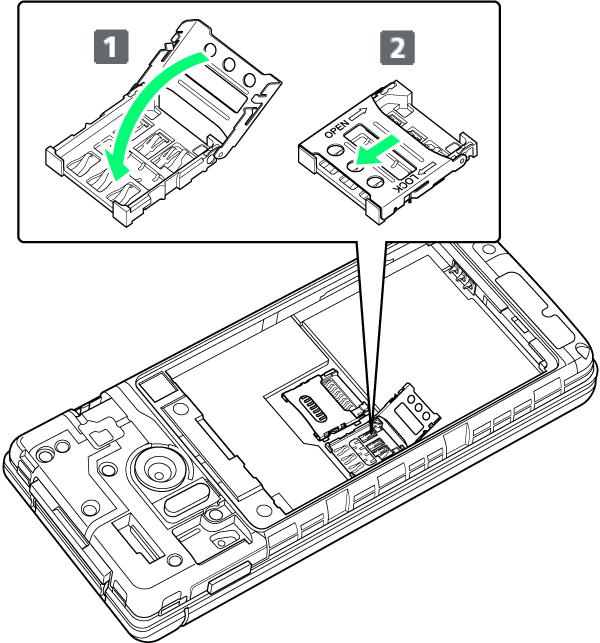 1
2
OPEN
LOCK