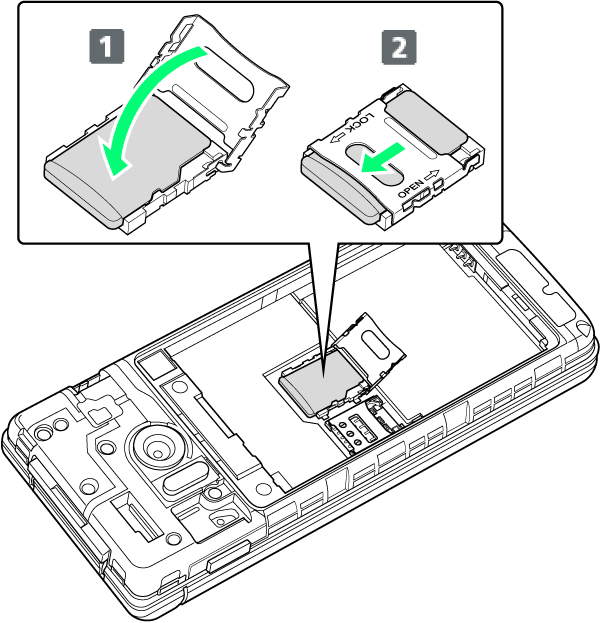 1
2
LOCK
OPEN