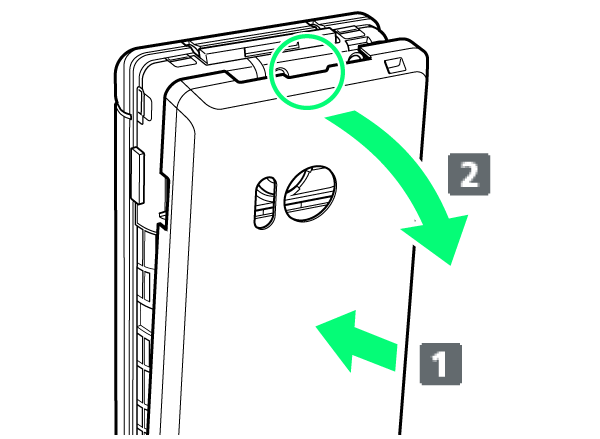 2

1