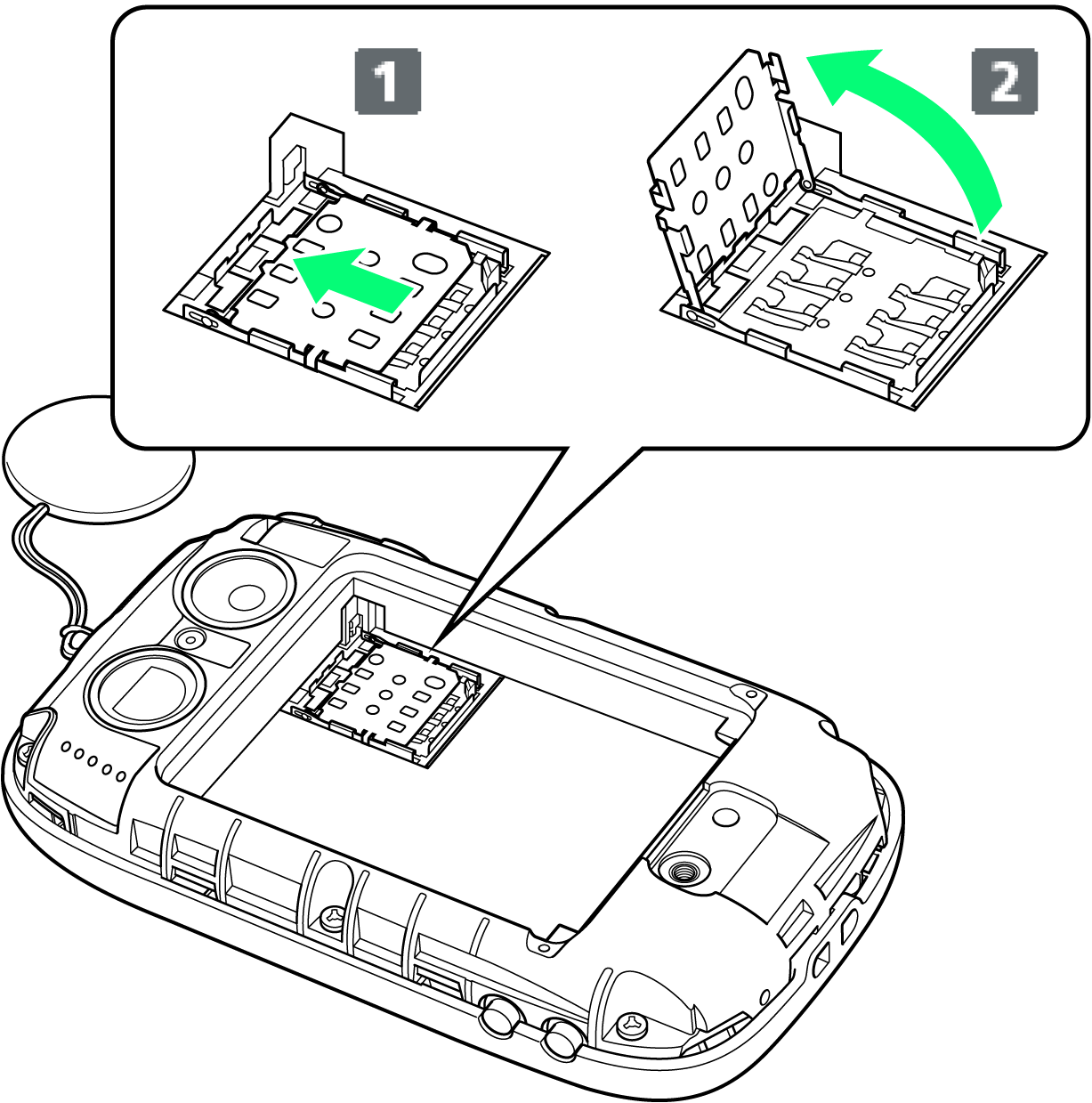 1

2