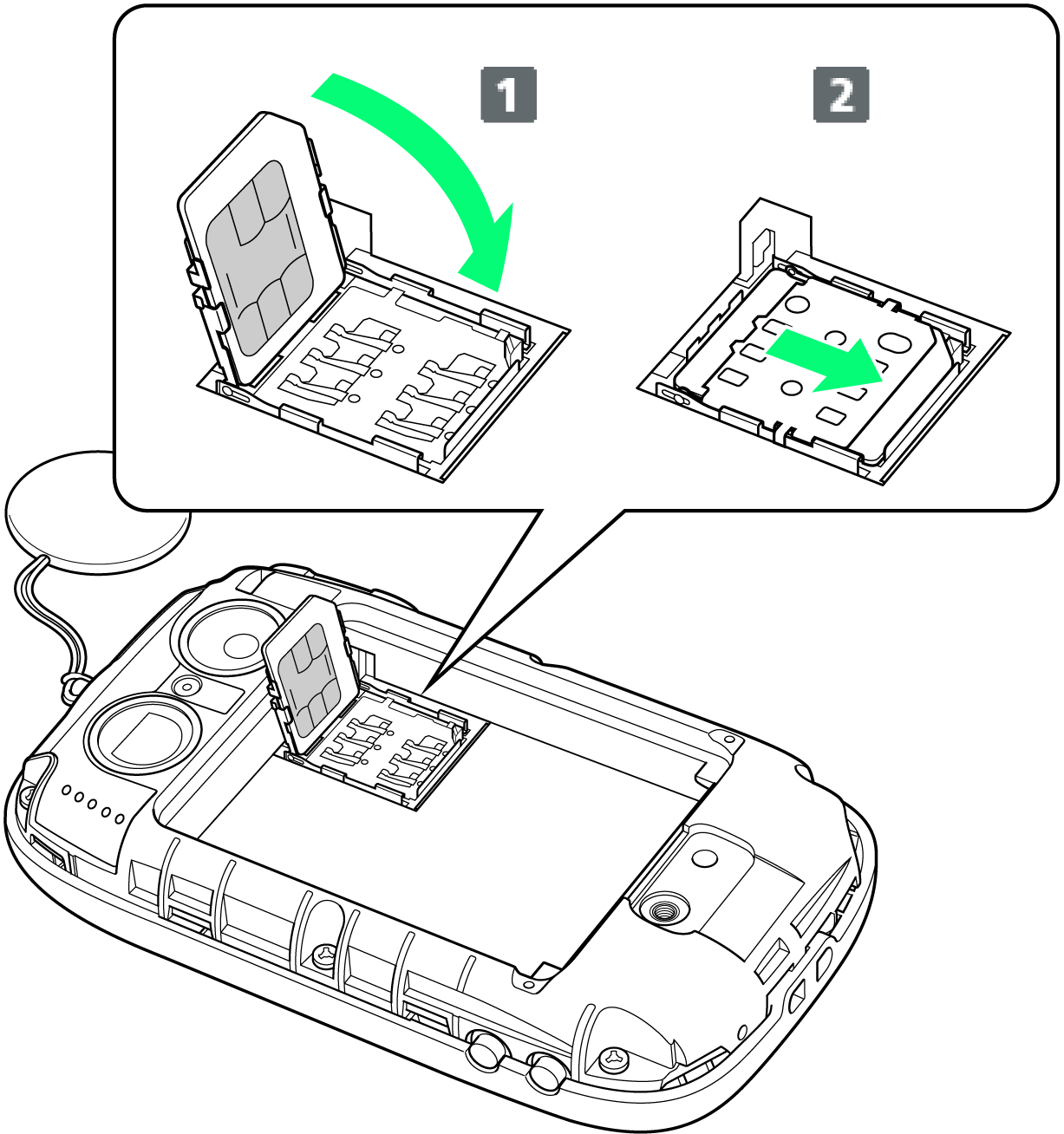 1

2