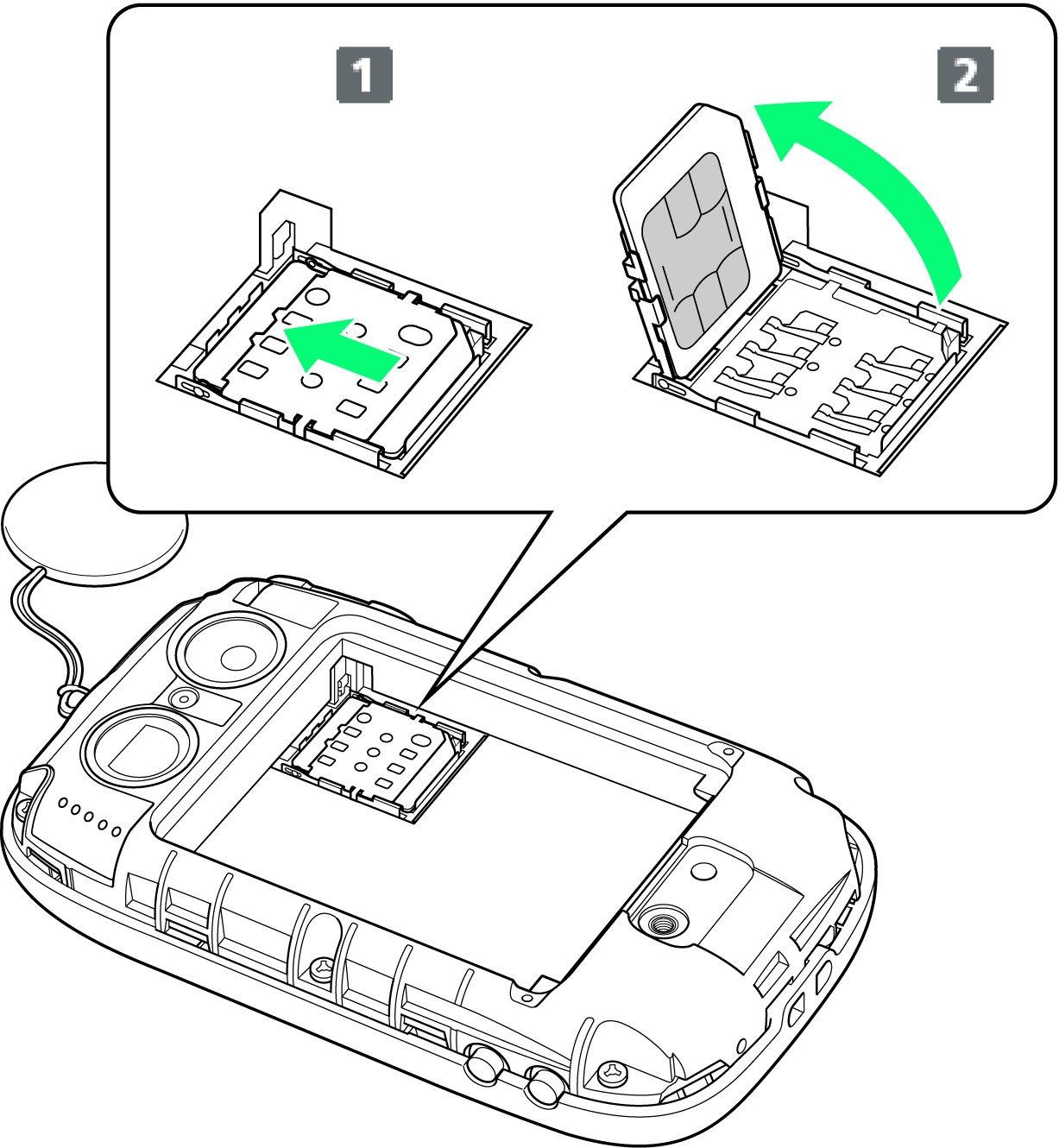 1
2