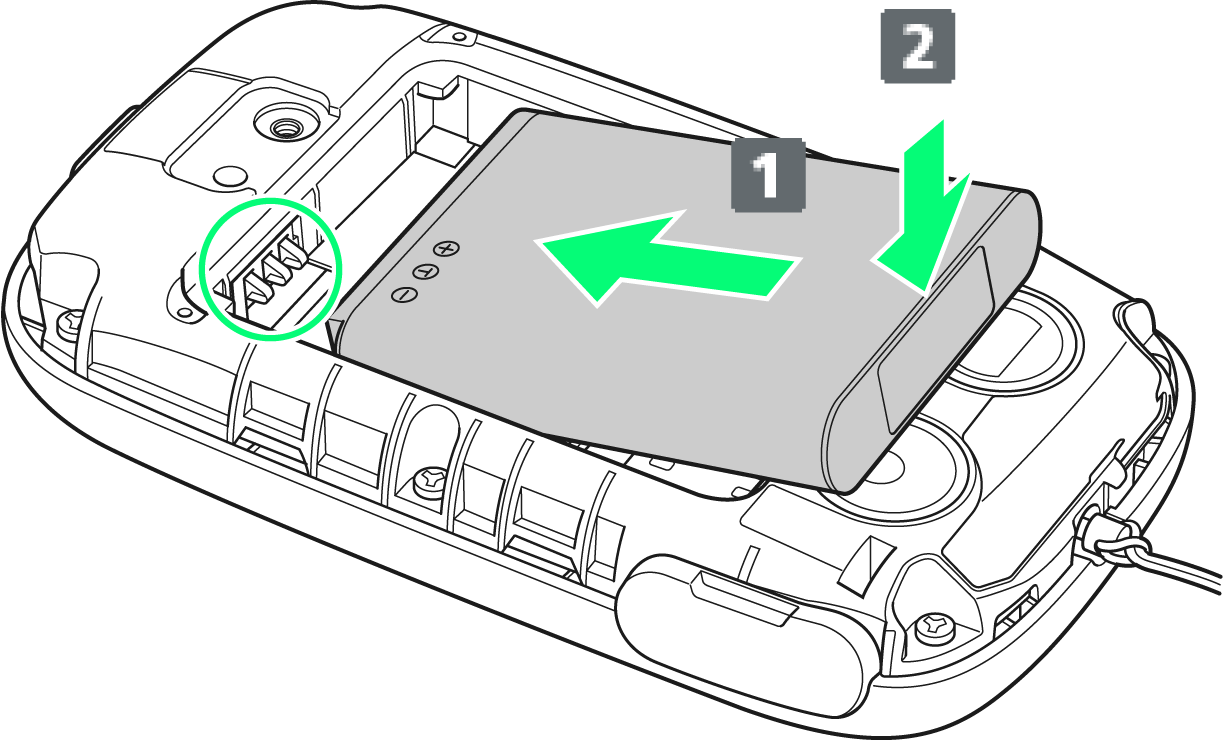 2
1
+
T
−