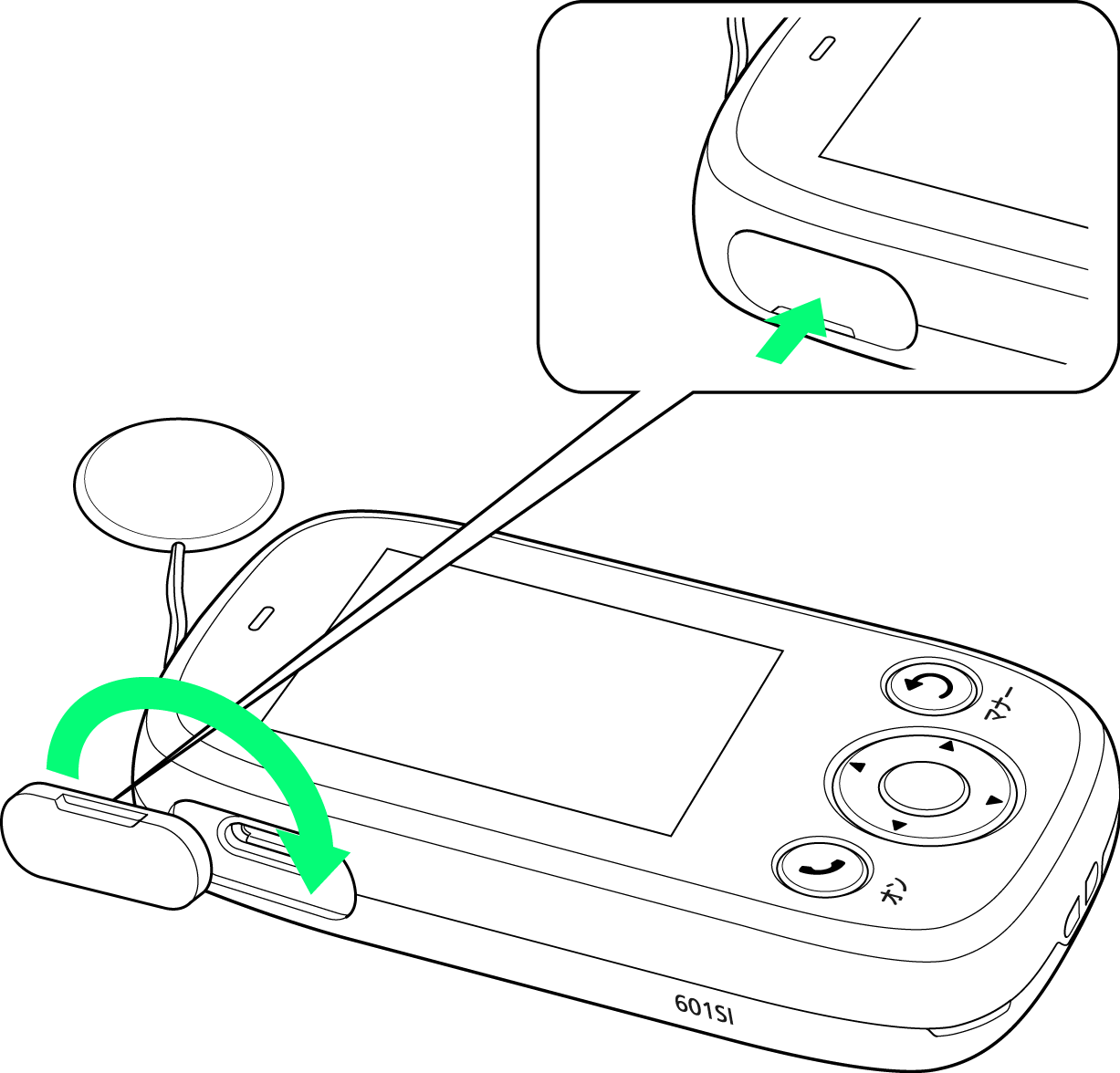 マナー
オン
601SI