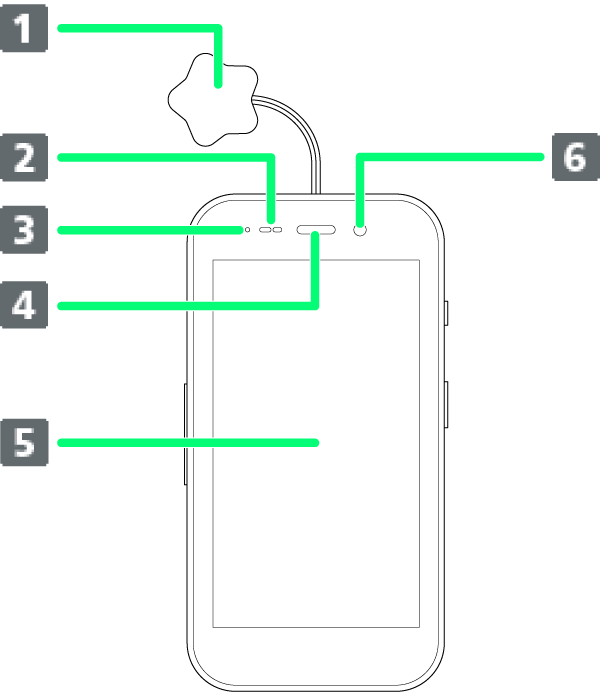 1
2
3
4
5
6