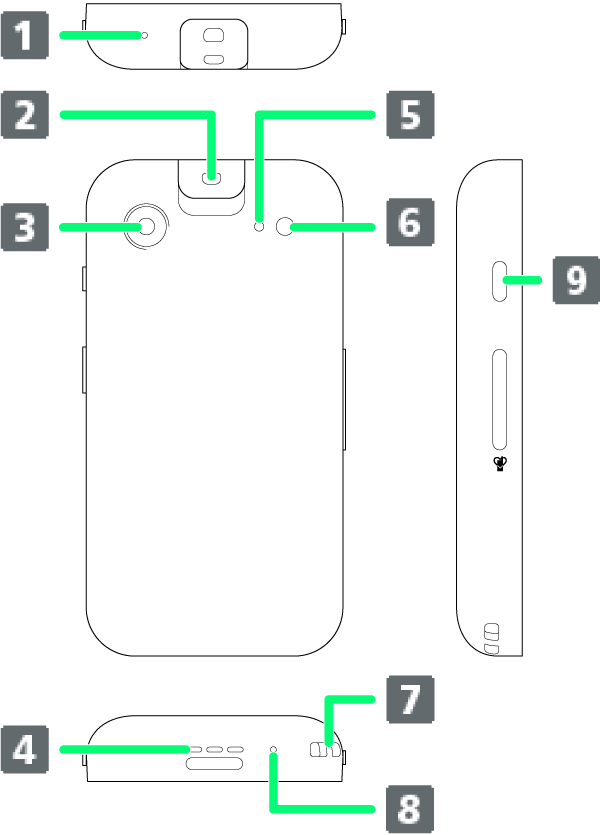 1
2
5
3
6
9
7
4
8